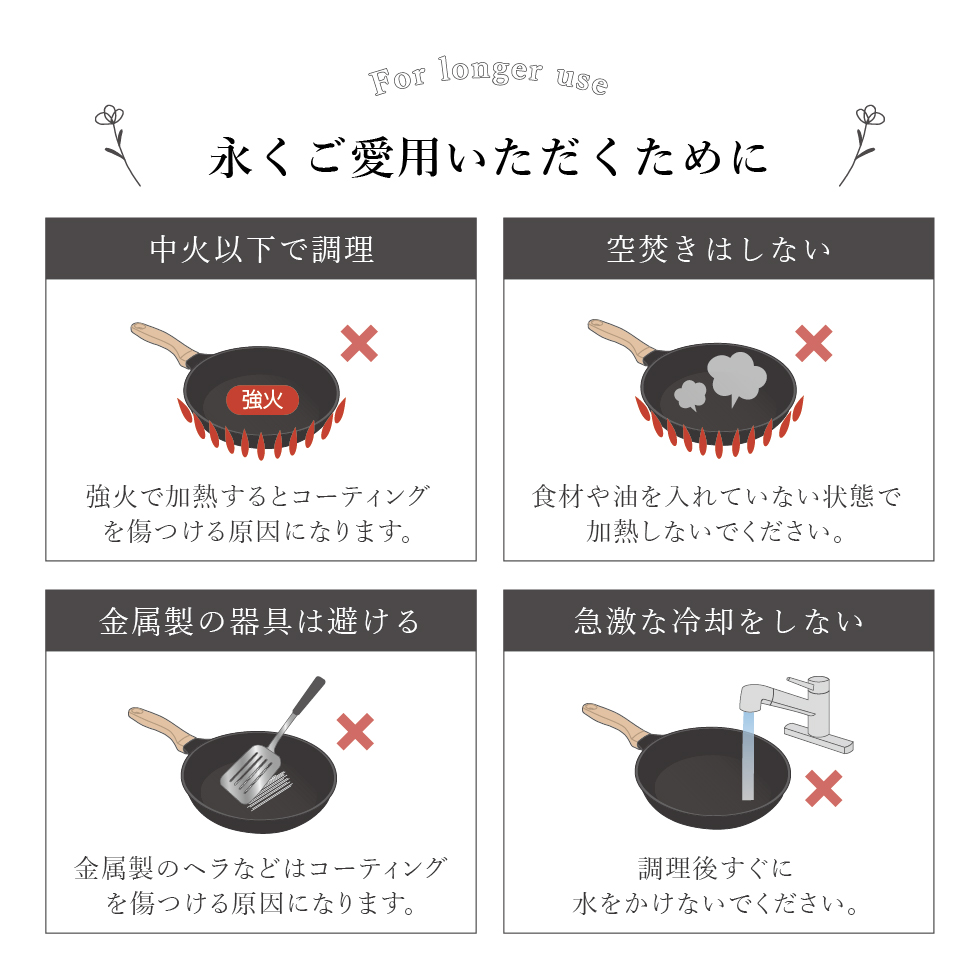 For longer use

永くご愛用いただくために

中火以下で調理

強火

強火で加熱するとコーティングを傷つける原因になります。

空焚きはしない

食材や油を入れていない状態で加熱しないでください。

金属製の器具は避ける

金属製のヘラなどはコーティングを傷つける原因になります。

急激な冷却をしない

調理後すぐに水をかけないでください。