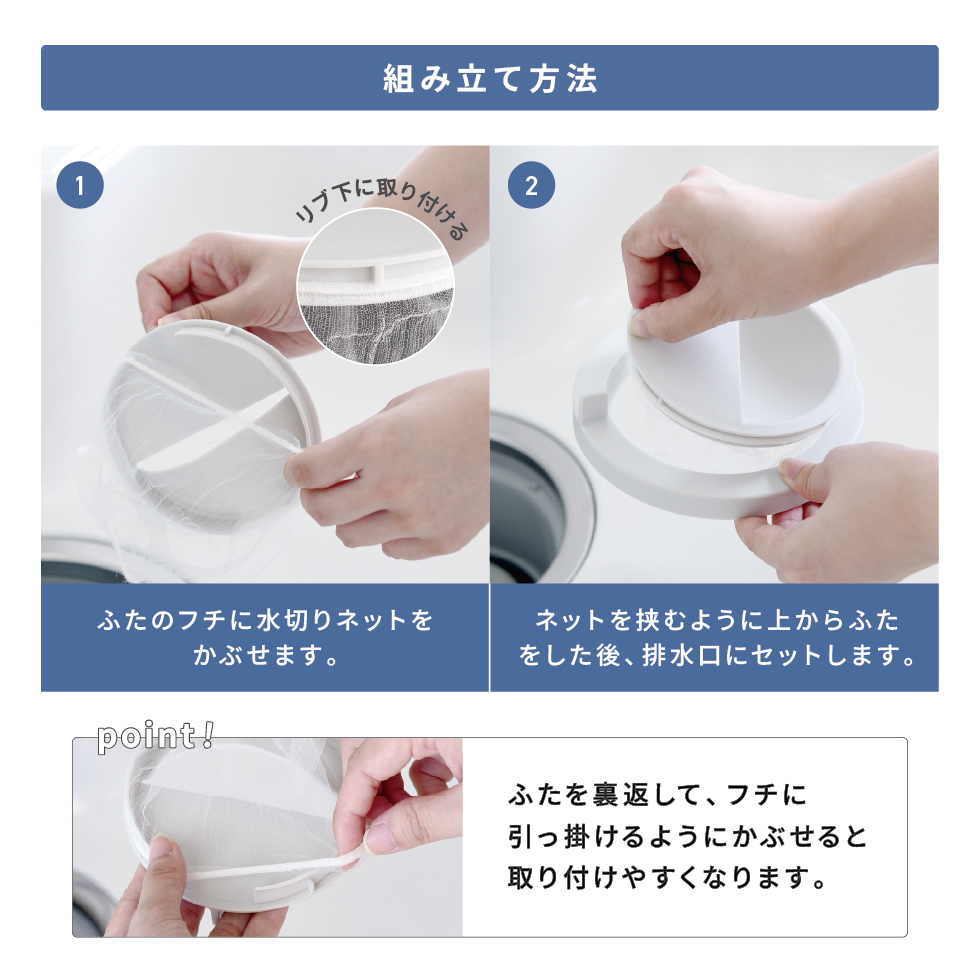 組み立て方法

1

リブ下に取り付ける

ふたのフチに水切りネットをかぶせます。

2

ネットを挟むように上からふたをした後、排水口にセットします。

point!

ふたを裏返して、フチに引っ掛けるようにかぶせると取り付けやすくなります。