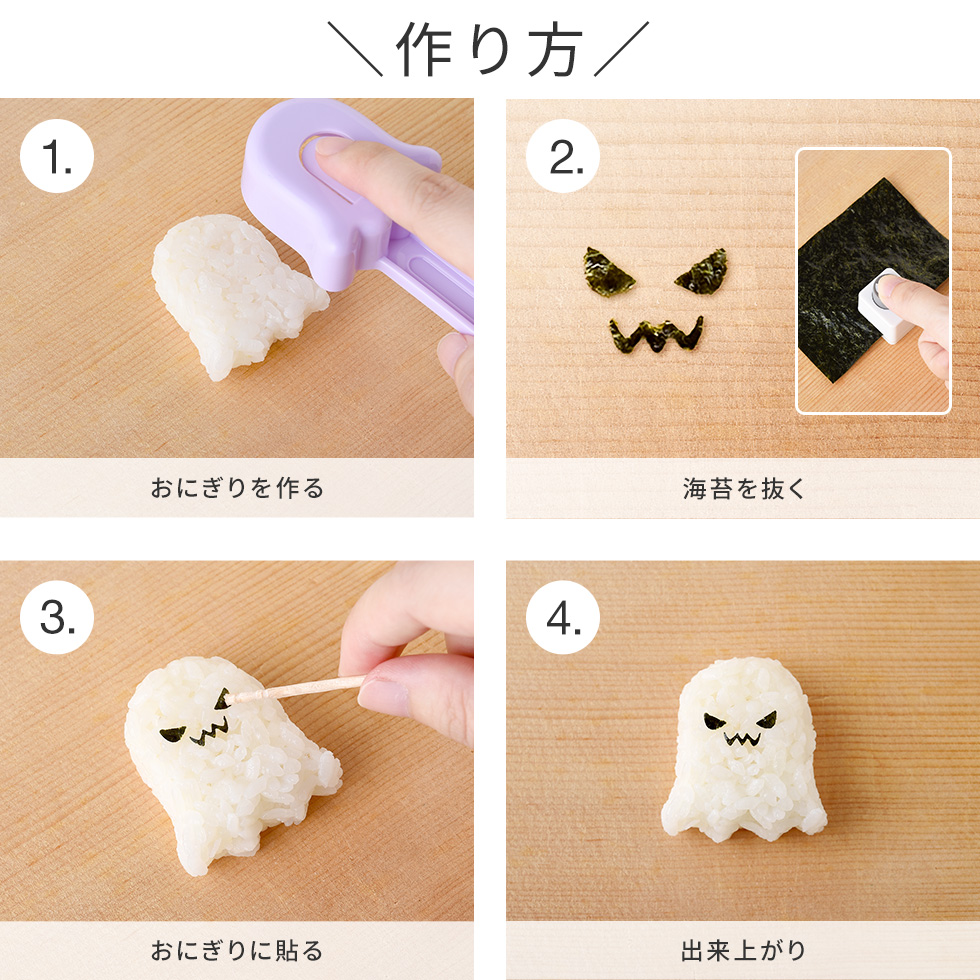 ＼作り方／

1.

おにぎりを作る

2.

海苔を抜く

3.

おにぎりに貼る

4.

出来上がり