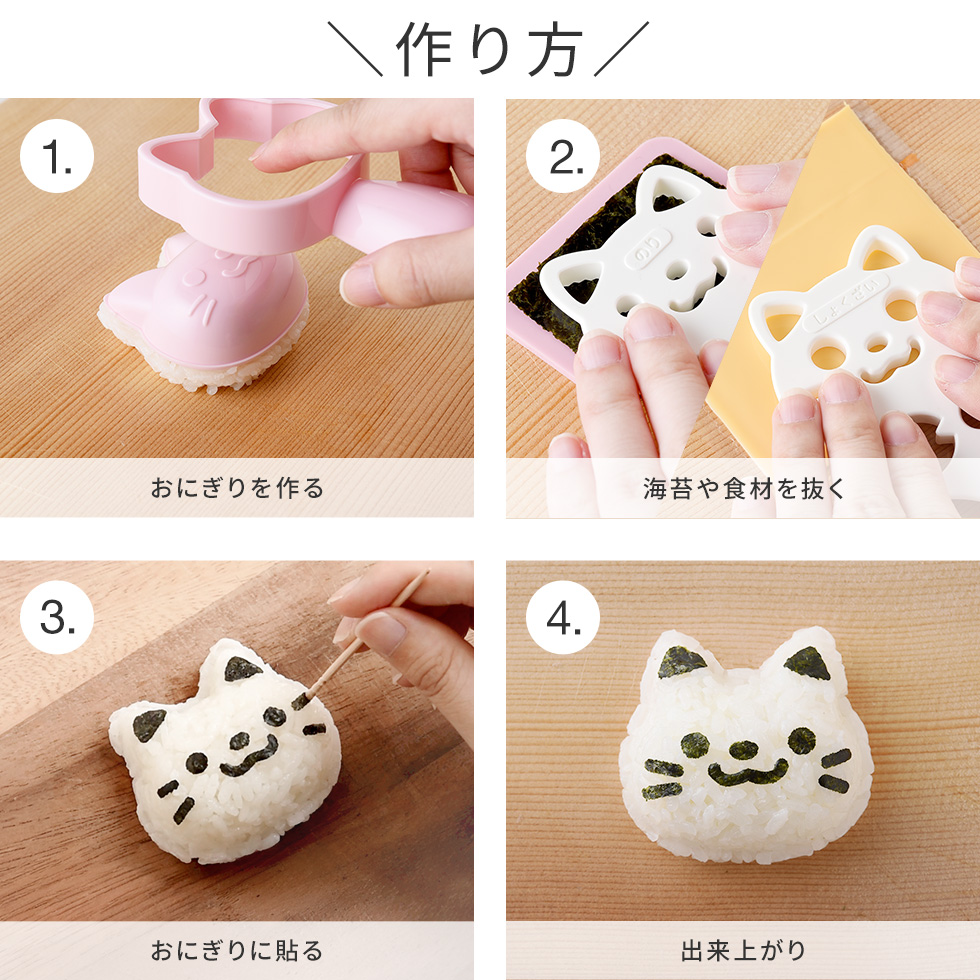 ＼作り方／

1.

おにぎりを作る

2.

のり

しょくざい

海苔や食材を抜く

3.

おにぎりに貼る

4.

出来上がり