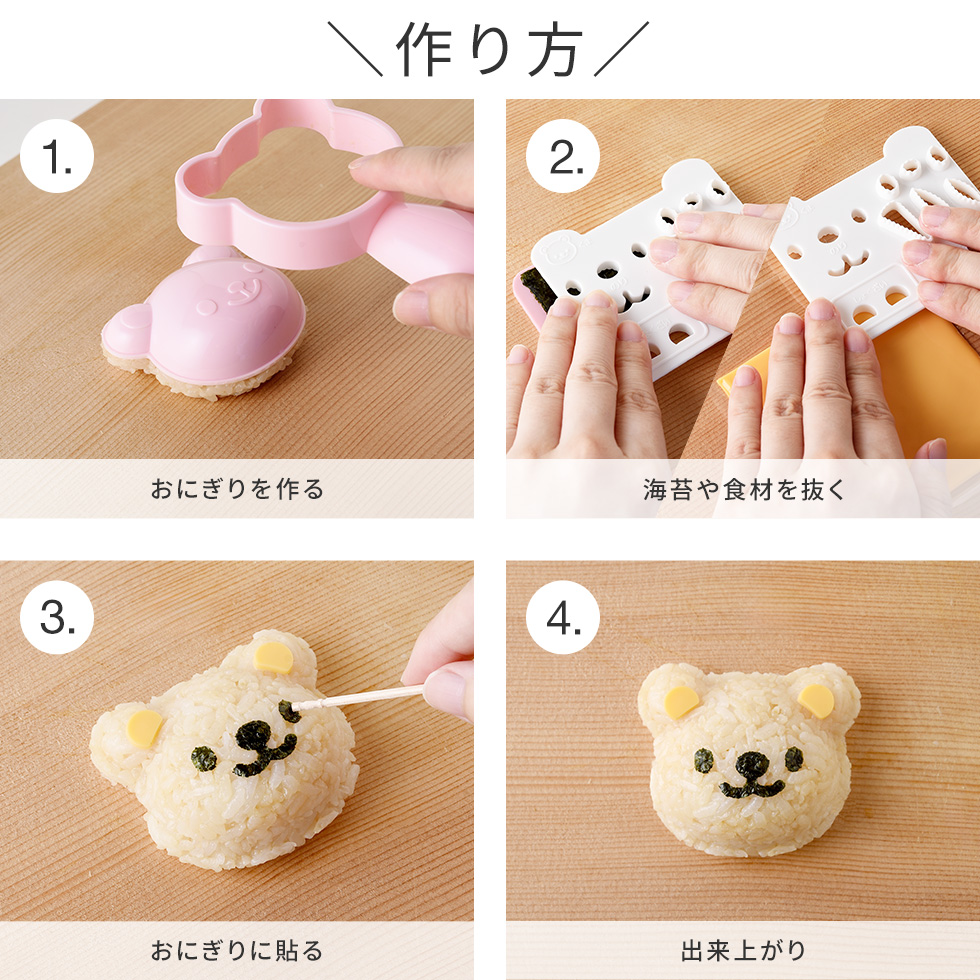 ＼作り方／

1.

おにぎりを作る

2.

海苔や食材を抜く

3.

おにぎりに貼る

4.

出来上がり