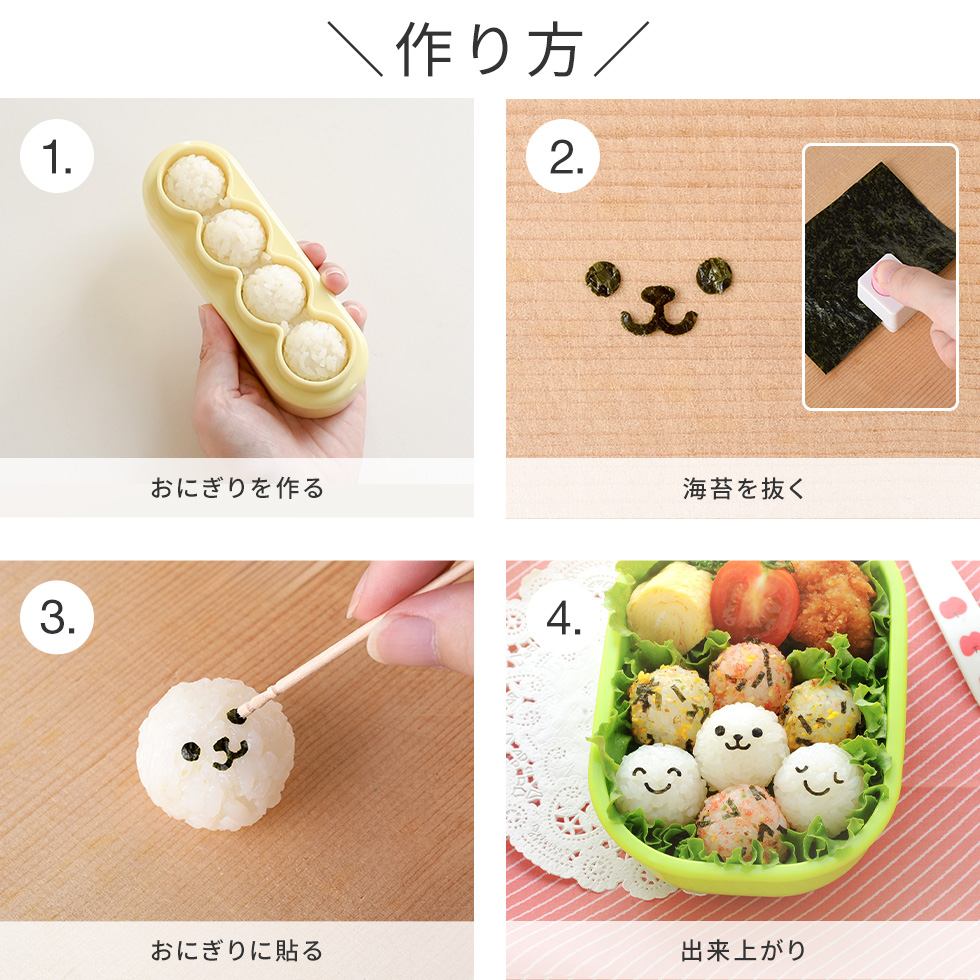 ＼作り方／

1.

おにぎりを作る

2.

海苔を抜く

3.

おにぎりに貼る

4.

出来上がり