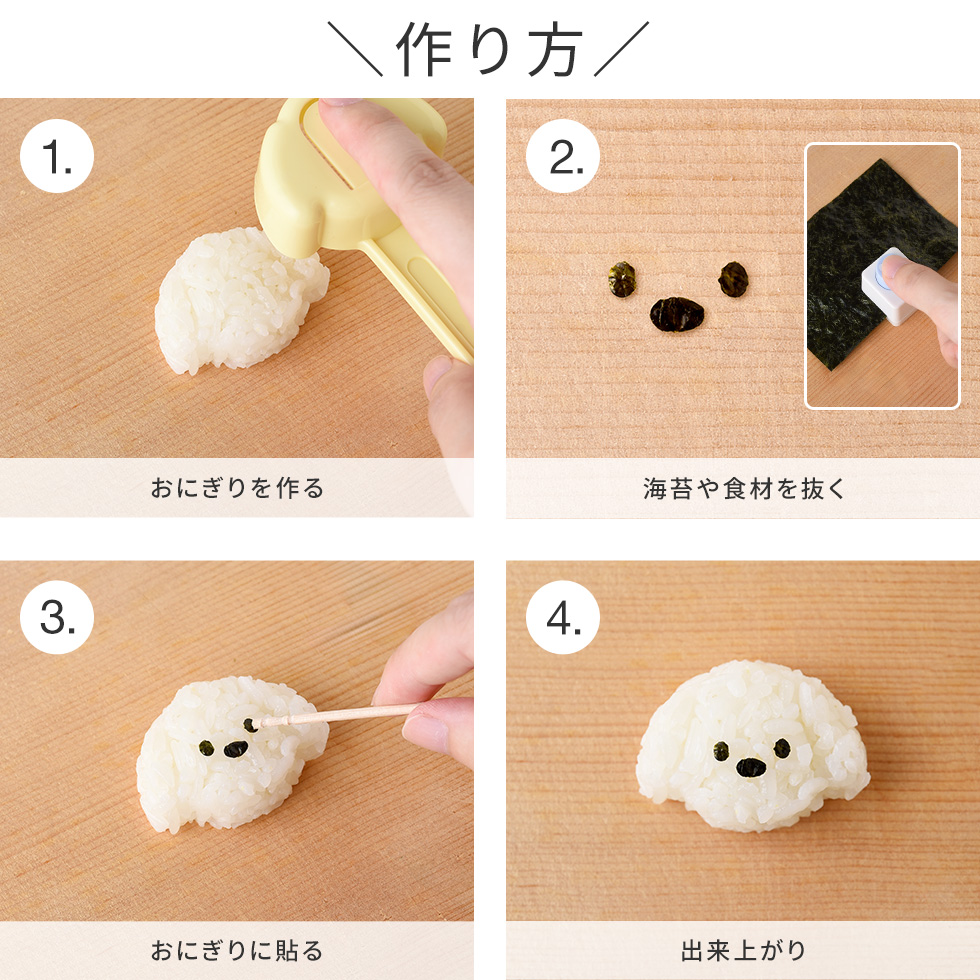 ＼作り方／

1.

おにぎりを作る

2.

海苔や食材を抜く

3.

おにぎりに貼る

4.

出来上がり