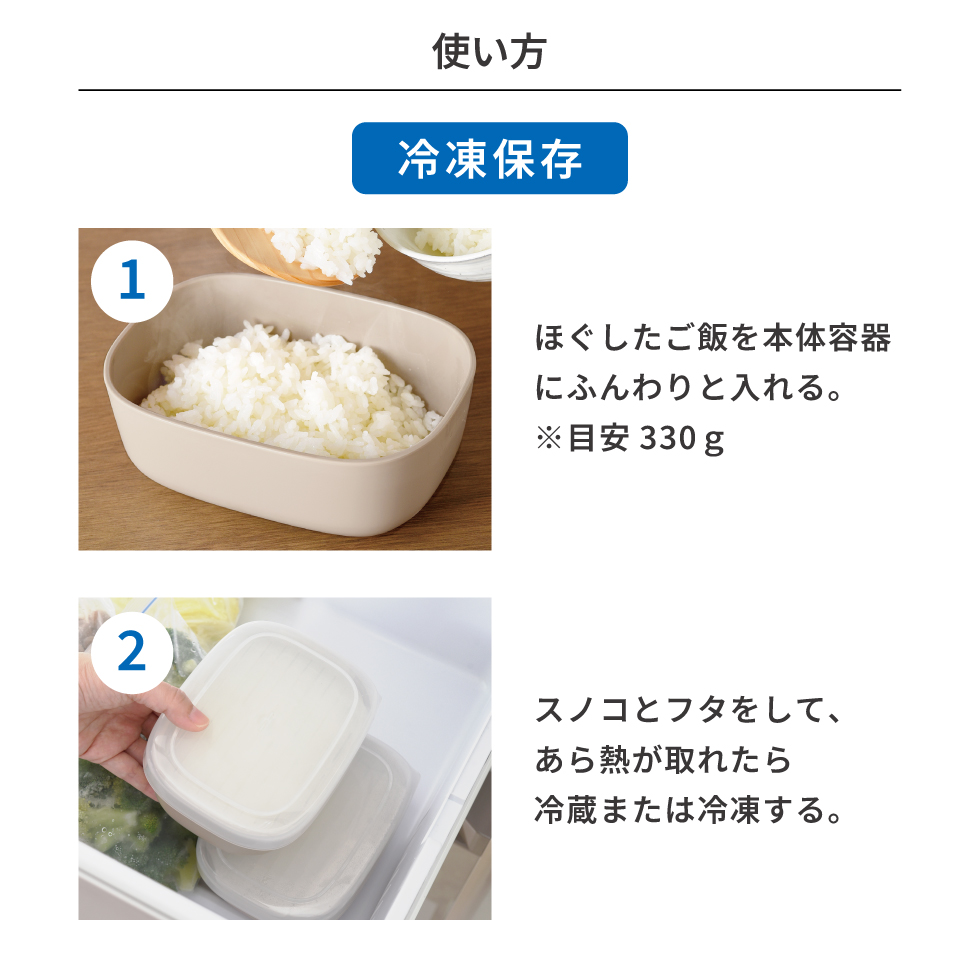 使い方

冷凍保存

1

ほぐしたご飯を本体容器にふんわりと入れる。
※目安 330ｇ

2

スノコとフタをして、あら熱が取れたら冷蔵または冷凍する。