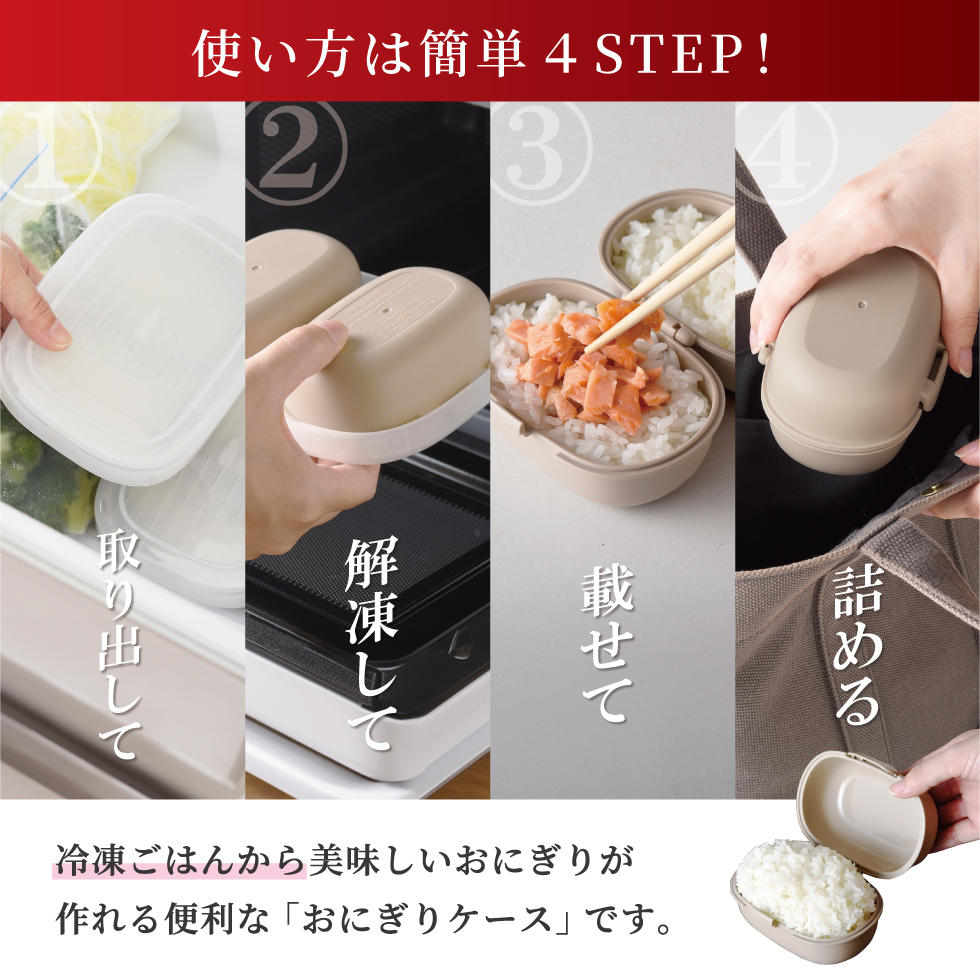 使い方は簡単４STEP！

①
取り出して

②
解凍して

③
載せて

④
詰める

冷凍ごはんから美味しいおにぎりが作れる便利な「おにぎりケース」です。