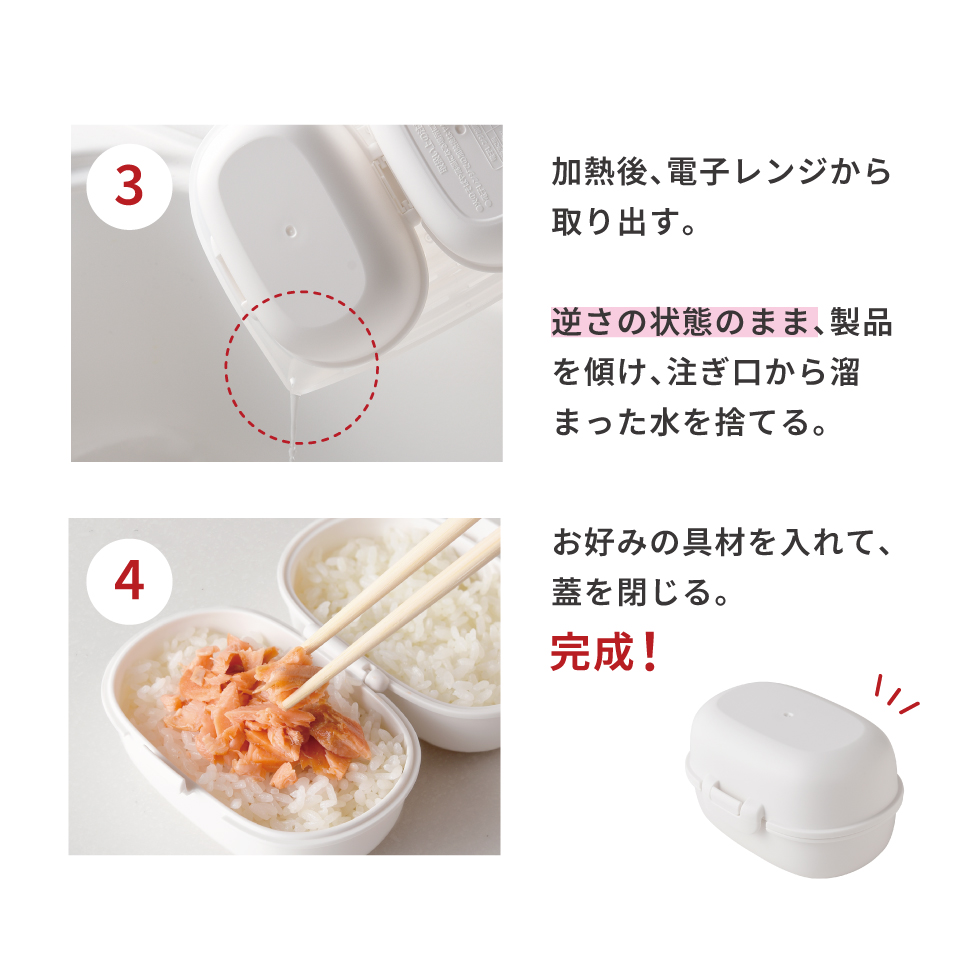 3

加熱後、電子レンジから取り出す。

逆さの状態のまま、製品を傾け、注ぎ口から溜まった水を捨てる。

4

お好みの具材を入れて、蓋を閉じる。

完成！