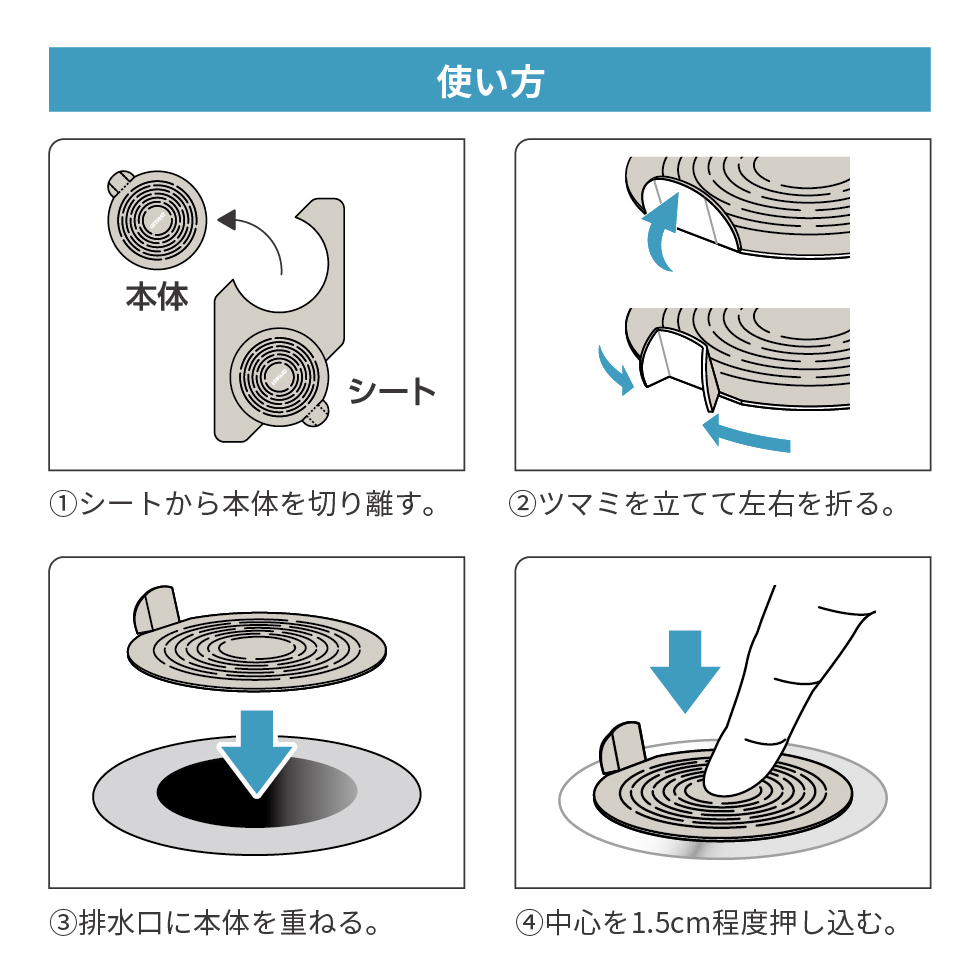 使い方

本体

シート

①シートから本体を切り離す。

②ツマミを立てて左右を折る。

③排水口に本体を重ねる。

④中心を1.5cm程度押し込む。